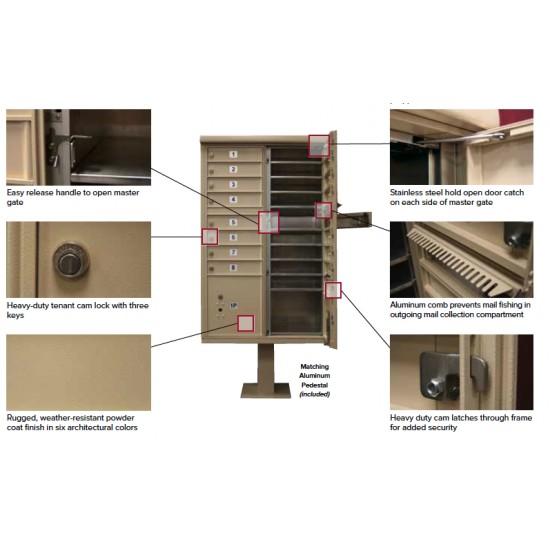 Easy release handle to open master gate

Heavy-duty tenant cam lock with three keys

Rugged, weather-resistant powder coat finish in six architectural colors

1
2
3
4
5
6
7
8
1P

Matching Aluminum Pedestal (included)

Stainless steel hold open door catch on each side of master gate

Aluminum comb prevents mail fishing in outgoing mail collection compartment

Heavy duty cam latches through frame for added security