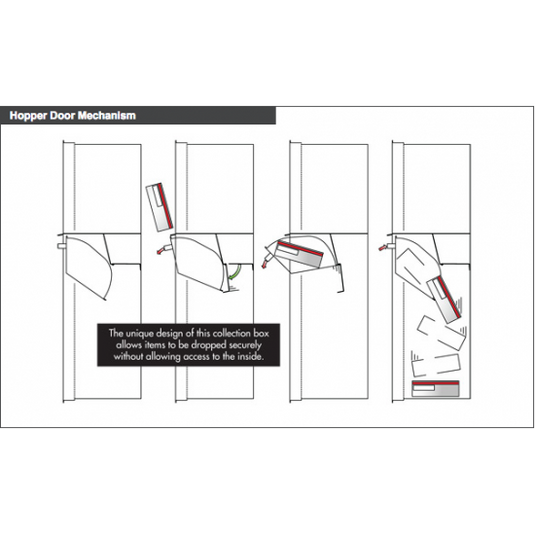 Hopper Door Mechanism

The unique design of this collection box allows items to be dropped securely without allowing access to the inside.