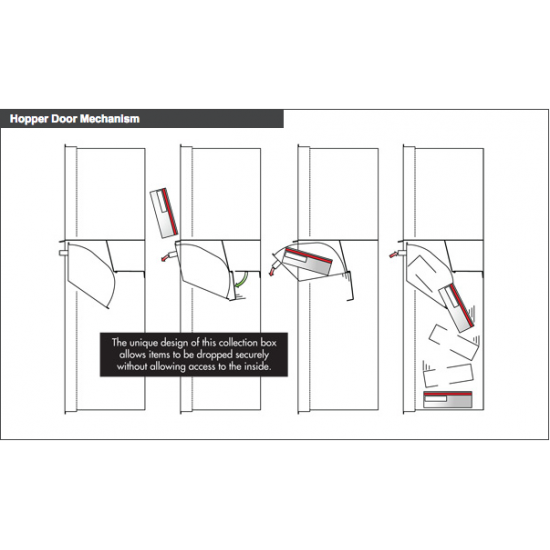 Hopper Door Mechanism

The unique design of this collection box allows items to be dropped securely without allowing access to the inside.