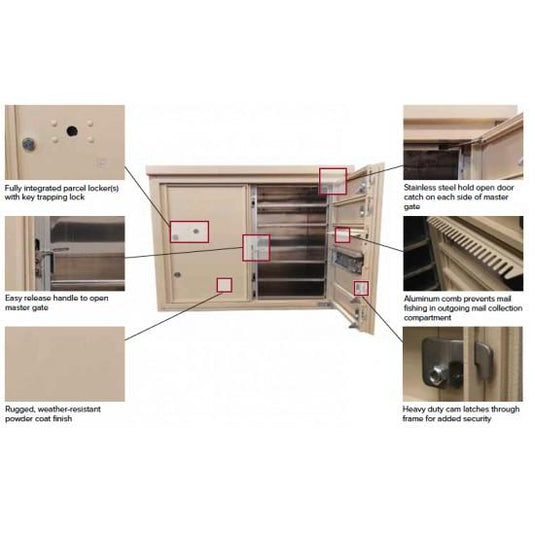 Fully integrated parcel locker(s) with key trapping lock

Easy release handle to open master gate

Rugged, weather-resistant powder coat finish

Stainless steel hold open door catch on each side of master gate

Aluminum comb prevents mail fishing in outgoing mail collection compartment

Heavy duty cam latches through frame for added security