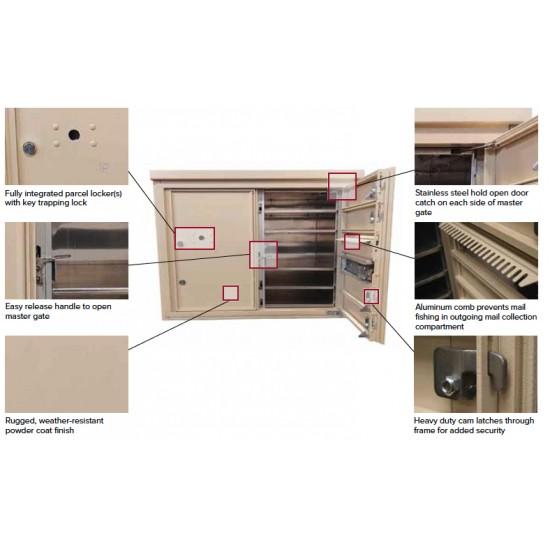 Fully integrated parcel locker(s) with key trapping lock

Easy release handle to open master gate

Rugged, weather-resistant powder coat finish

Stainless steel hold open door catch on each side of master gate

Aluminum comb prevents mail fishing in outgoing mail collection compartment

Heavy duty cam latches through frame for added security